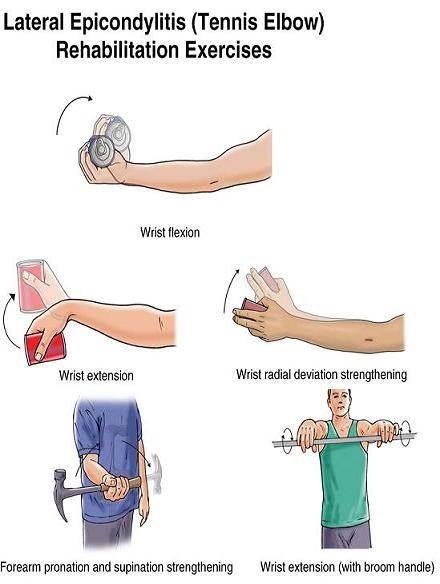 Lateral Epicondylitis (Tennis Elbow)
Rehabilitation Exercises

Wrist flexion

Wrist extension

Wrist radial deviation strengthening

Forearm pronation and supination strengthening

Wrist extension (with broom handle)